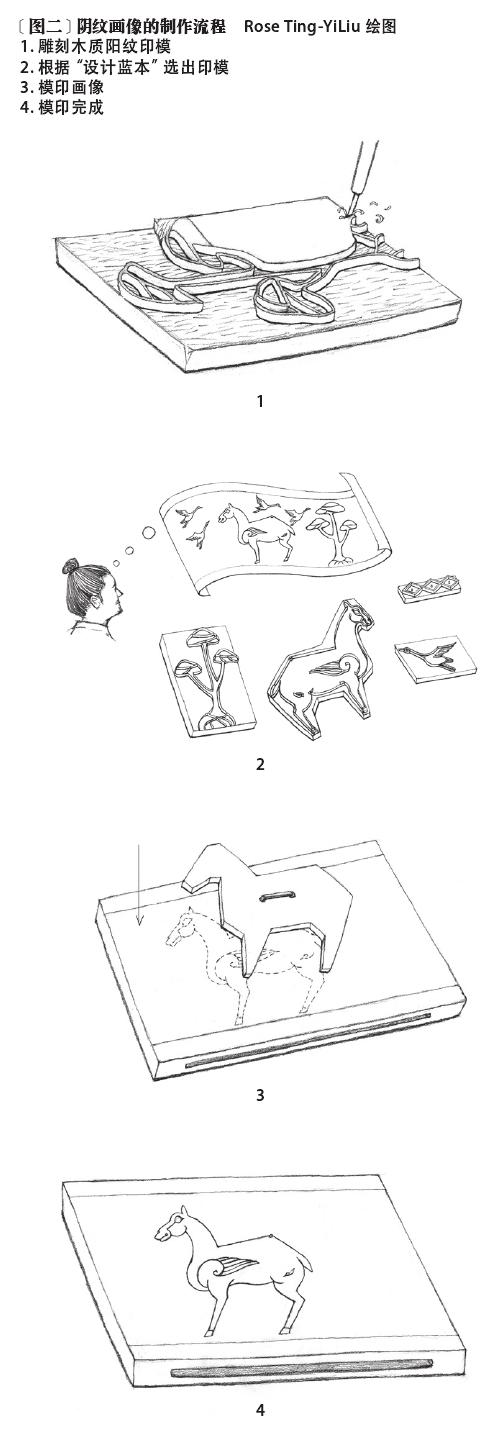 〔图二〕阴纹画像的制作流程　Rose Ting-YiLiu 绘图
1. 雕刻木质阳纹印模
2. 根据“设计蓝本”选出印模
3. 模印画像
4. 模印完成

1

2

3

4